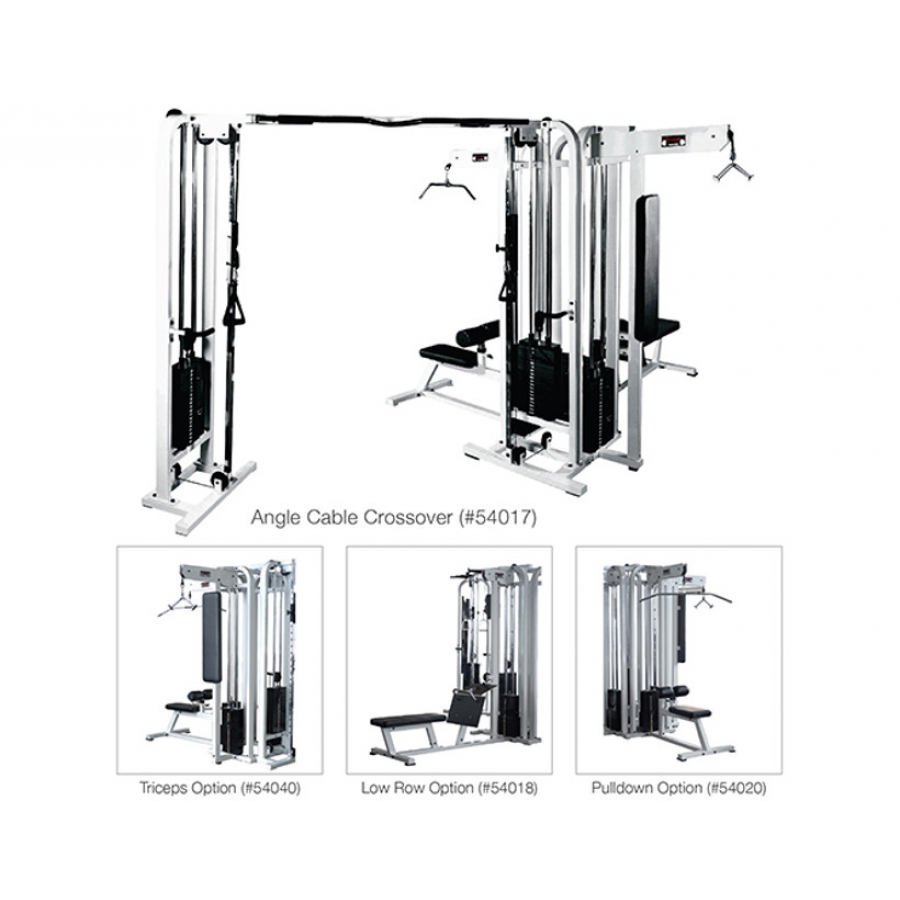 Angle Cable Crossover (#54017)

Triceps Option (#54040)

Low Row Option (#54018)

Pulldown Option (#54020)